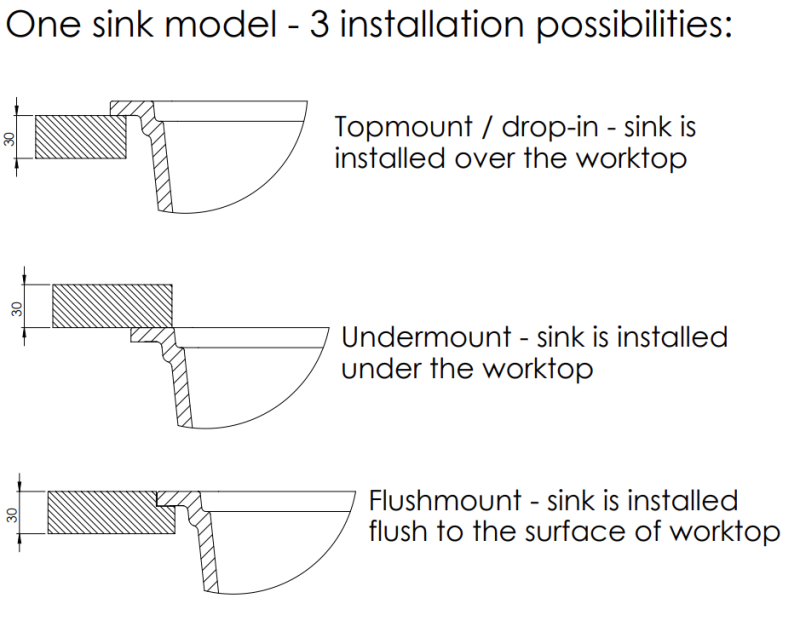 One sink model - 3 installation possibilities:

30

Topmount / drop-in - sink is installed over the worktop

30

Undermount - sink is installed under the worktop

30

Flushmount - sink is installed flush to the surface of worktop